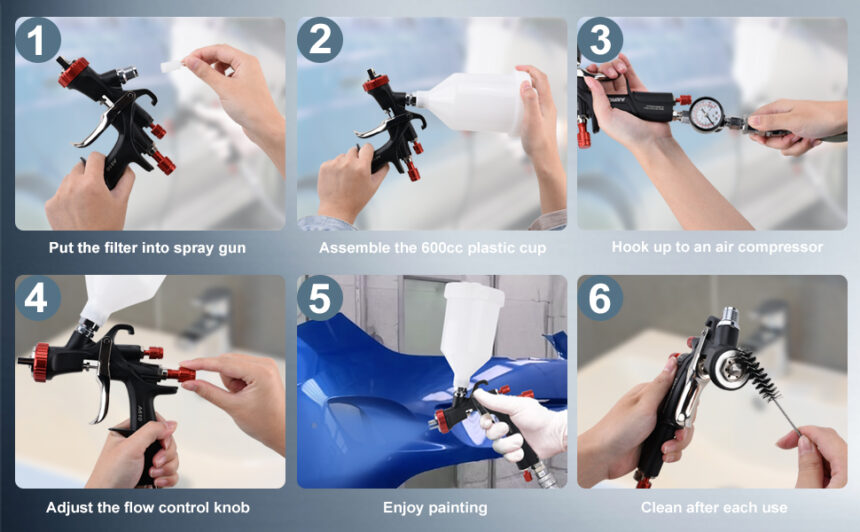 1
Put the filter into spray gun

2
Assemble the 600cc plastic cup

3
Hook up to an air compressor

4
Adjust the flow control knob

5
Enjoy painting

6
Clean after each use